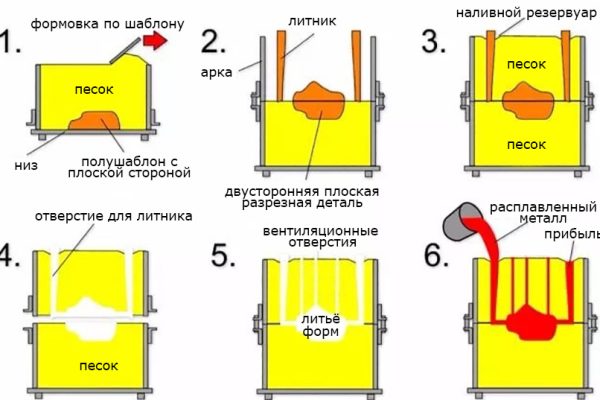 1.
формовка по шаблону
песок
низ
полушаблон с плоской стороной

2.
литник
арка
двусторонняя плоская разрезная деталь

3.
наливной резервуар
песок
песок

4.
отверстие для литника
песок

5.
вентиляционные отверстия
литьё форм

6.
расплавленный металл
прибыль