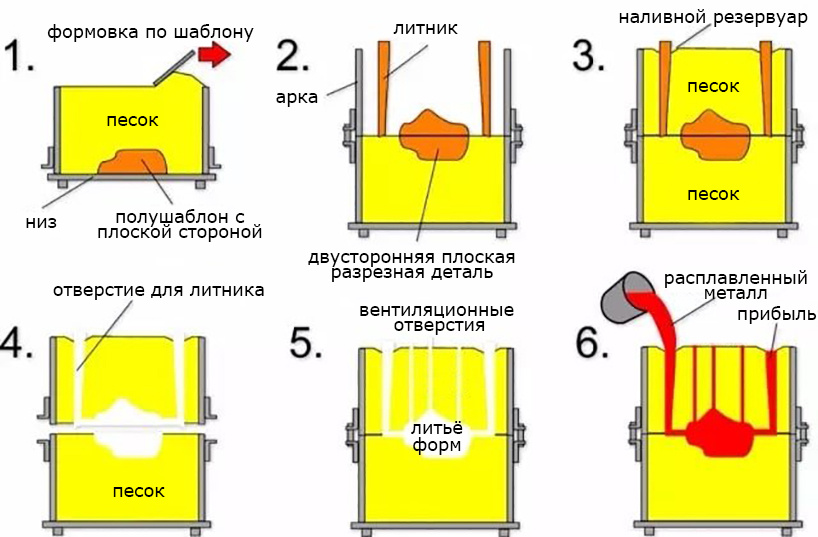 1.
формовка по шаблону
песок
низ
полушаблон с плоской стороной

2.
литник
арка
двусторонняя плоская разрезная деталь

3.
наливной резервуар
песок
песок

4.
отверстие для литника
песок

5.
вентиляционные отверстия
литьё форм

6.
расплавленный металл
прибыль